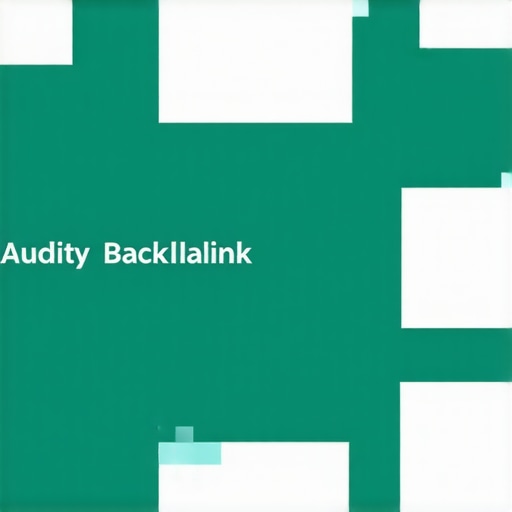 Audity Backllalink